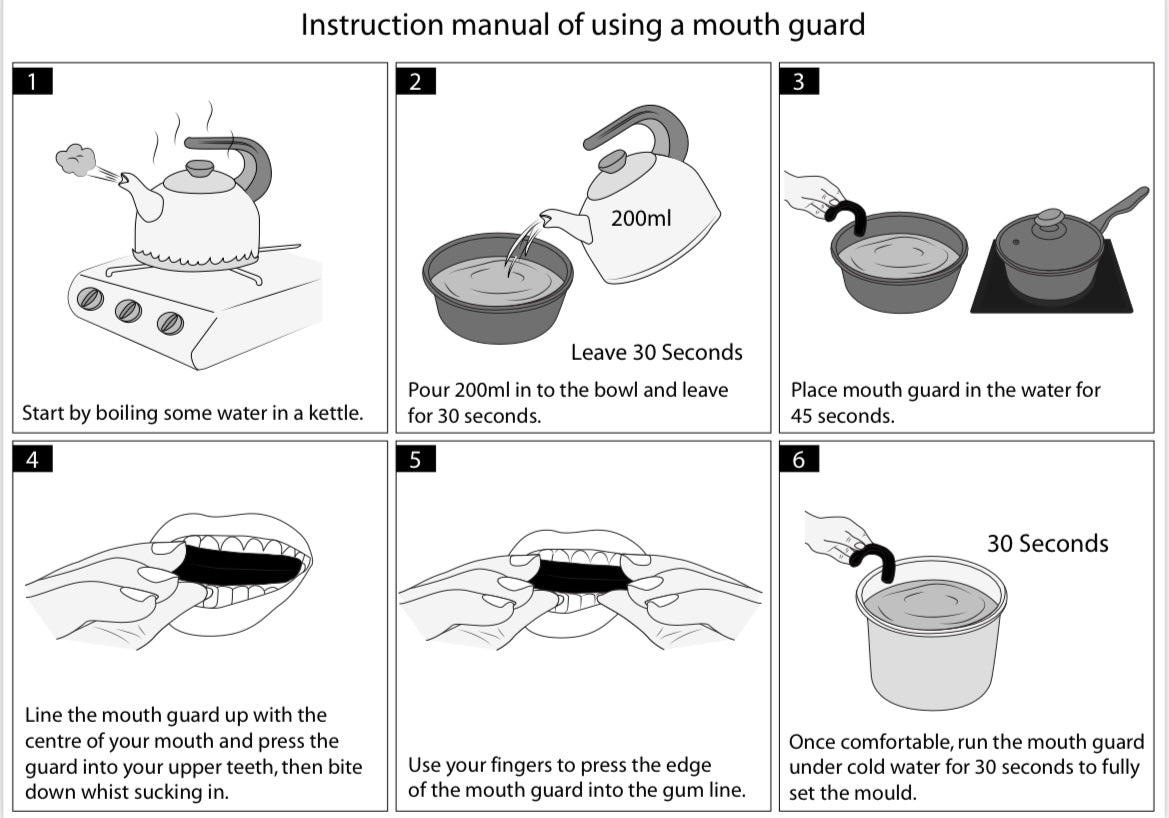 Instruction manual of using a mouth guard

1

Start by boiling some water in a kettle.

2

200ml

Leave 30 Seconds

Pour 200ml in to the bowl and leave for 30 seconds.

3

Place mouth guard in the water for 45 seconds.

4

Line the mouth guard up with the centre of your mouth and press the guard into your upper teeth, then bite down whist sucking in.

5

Use your fingers to press the edge of the mouth guard into the gum line.

6

30 Seconds

Once comfortable, run the mouth guard under cold water for 30 seconds to fully set the mould.